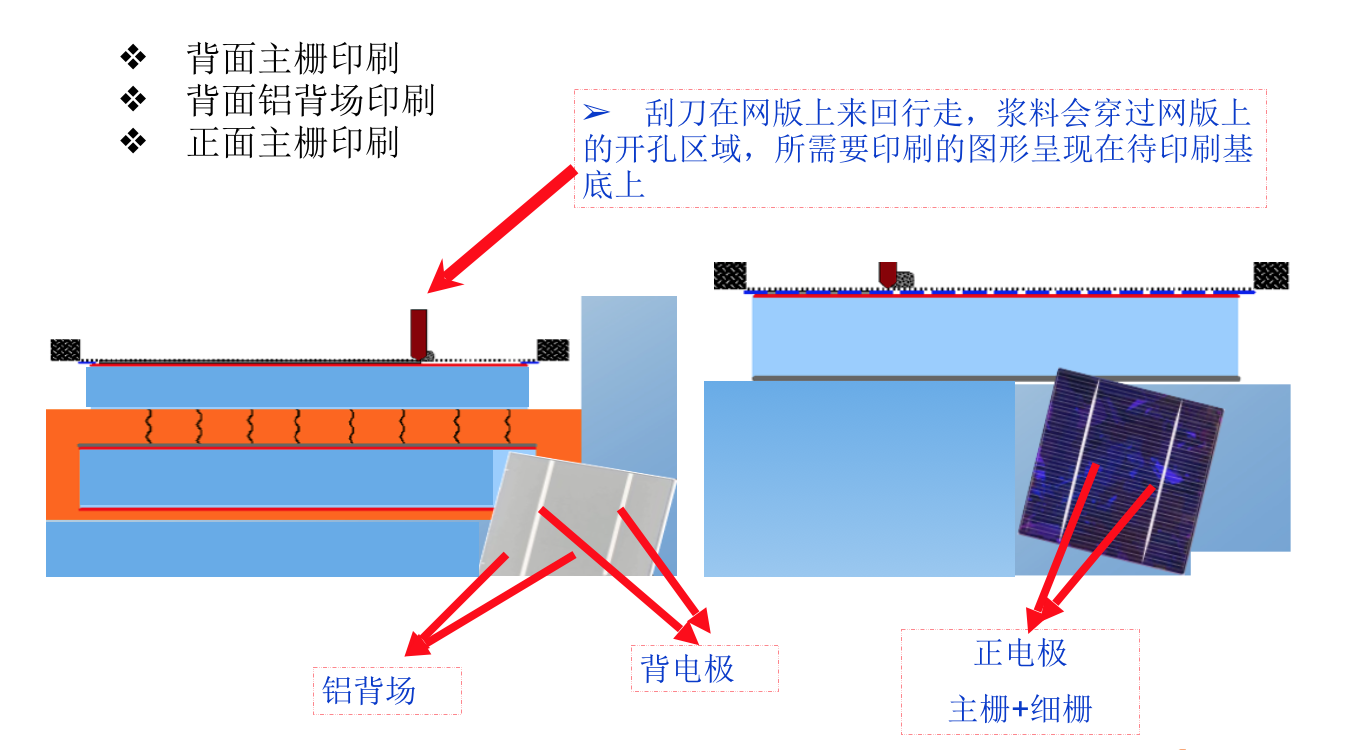 ❖ 背面主栅印刷
❖ 背面铝背场印刷
❖ 正面主栅印刷

➢ 刮刀在网版上来回行走，浆料会穿过网版上的开孔区域，所需要印刷的图形呈现在待印刷基底上

铝背场

背电极

正电极
主栅+细栅